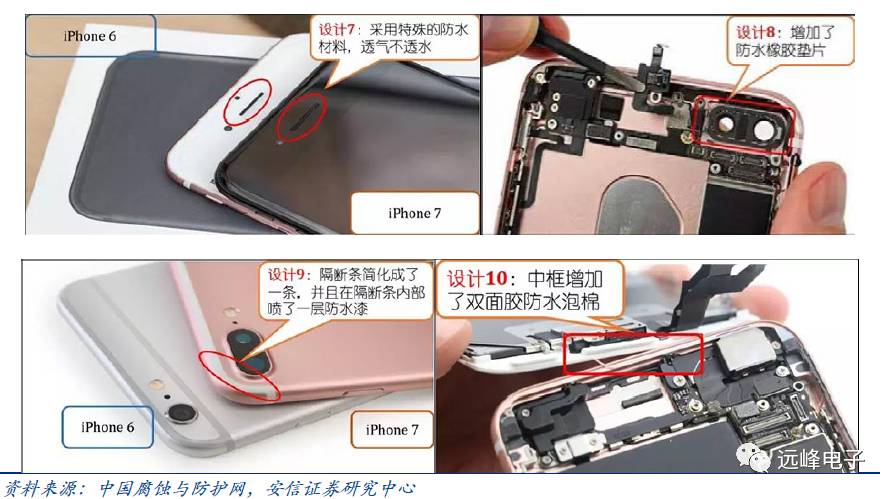 iPhone 6

设计7：采用特殊的防水材料，透气不透水

iPhone 7

设计8：增加了防水橡胶垫片

设计9：隔断条简化成了一条，并且在隔断条内部喷了一层防水漆

iPhone 6

iPhone 7

设计10：中框增加了双面胶防水泡棉

远峰电子

资料来源：中国腐蚀与防护网，安信证券研究中心